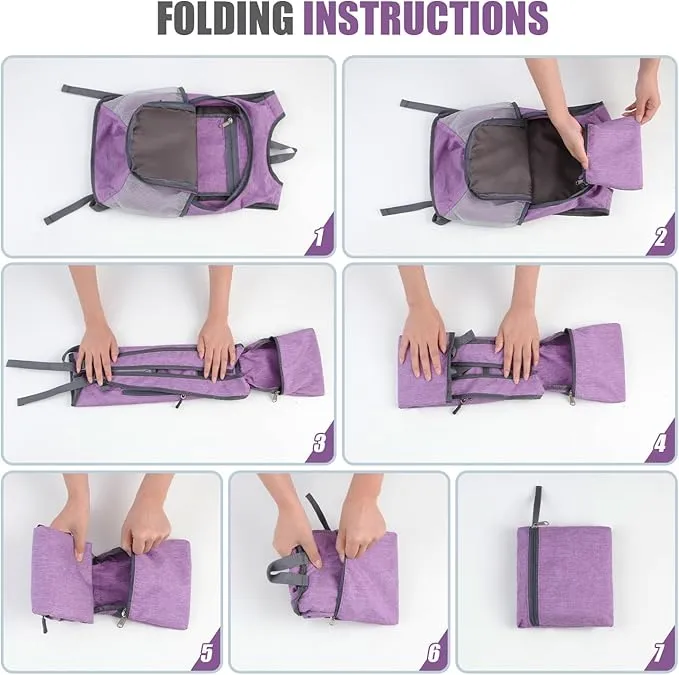 FOLDING INSTRUCTIONS

1

2

3

4

5

6

7