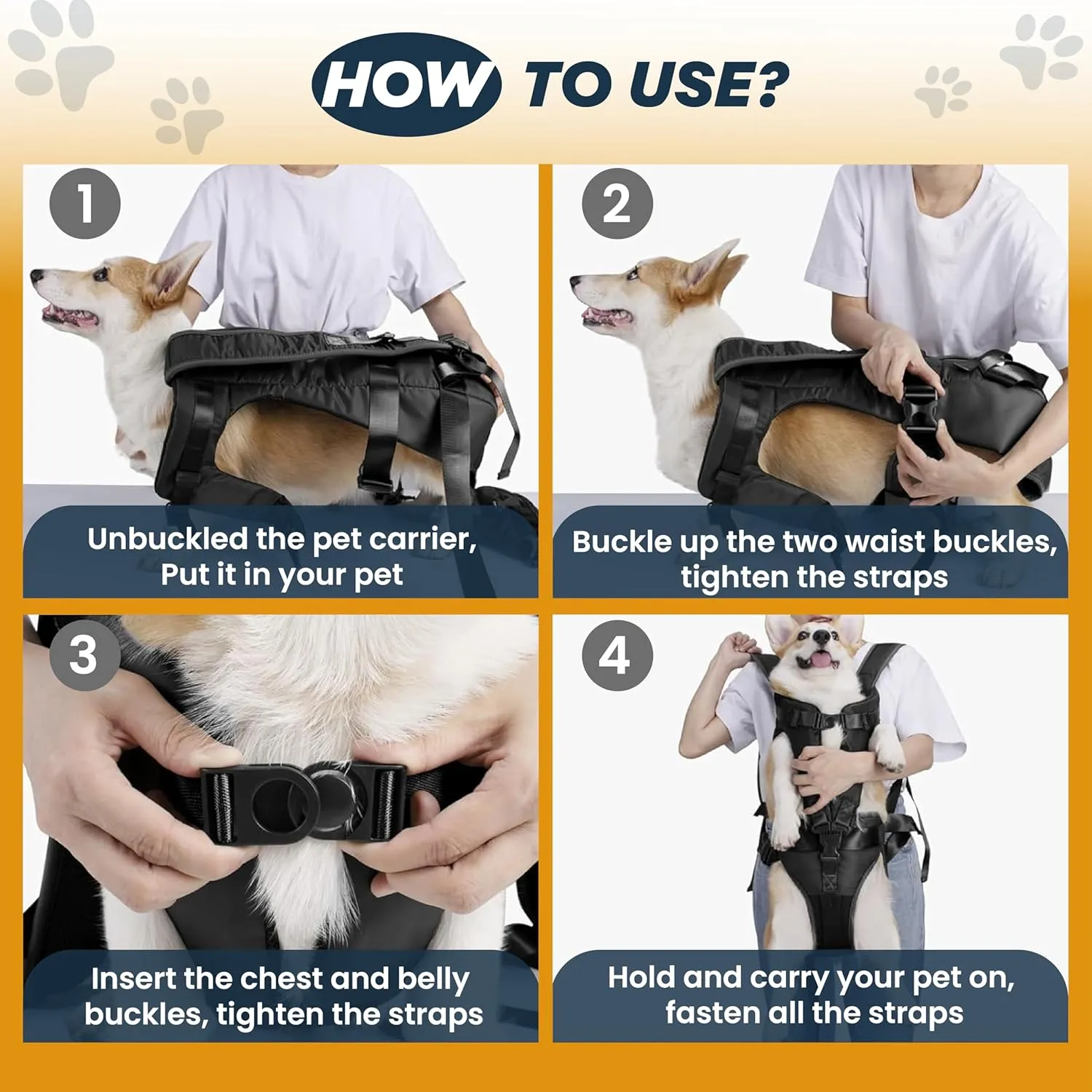 HOW TO USE?

1

Unbuckled the pet carrier, Put it in your pet

2

Buckle up the two waist buckles, tighten the straps

3

Insert the chest and belly buckles, tighten the straps

4

Hold and carry your pet on, fasten all the straps